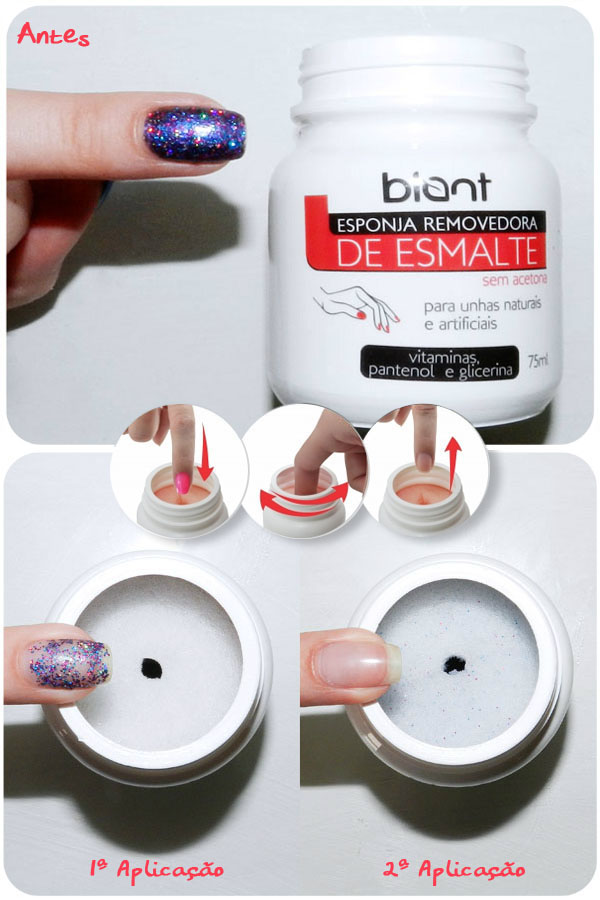 Antes

biant
ESPONJA REMOVEDORA
DE ESMALTE
sem acetona
para unhas naturais e artificiais
vitaminas, pantenol e glicerina
75ml

1ª Aplicação

2ª Aplicação